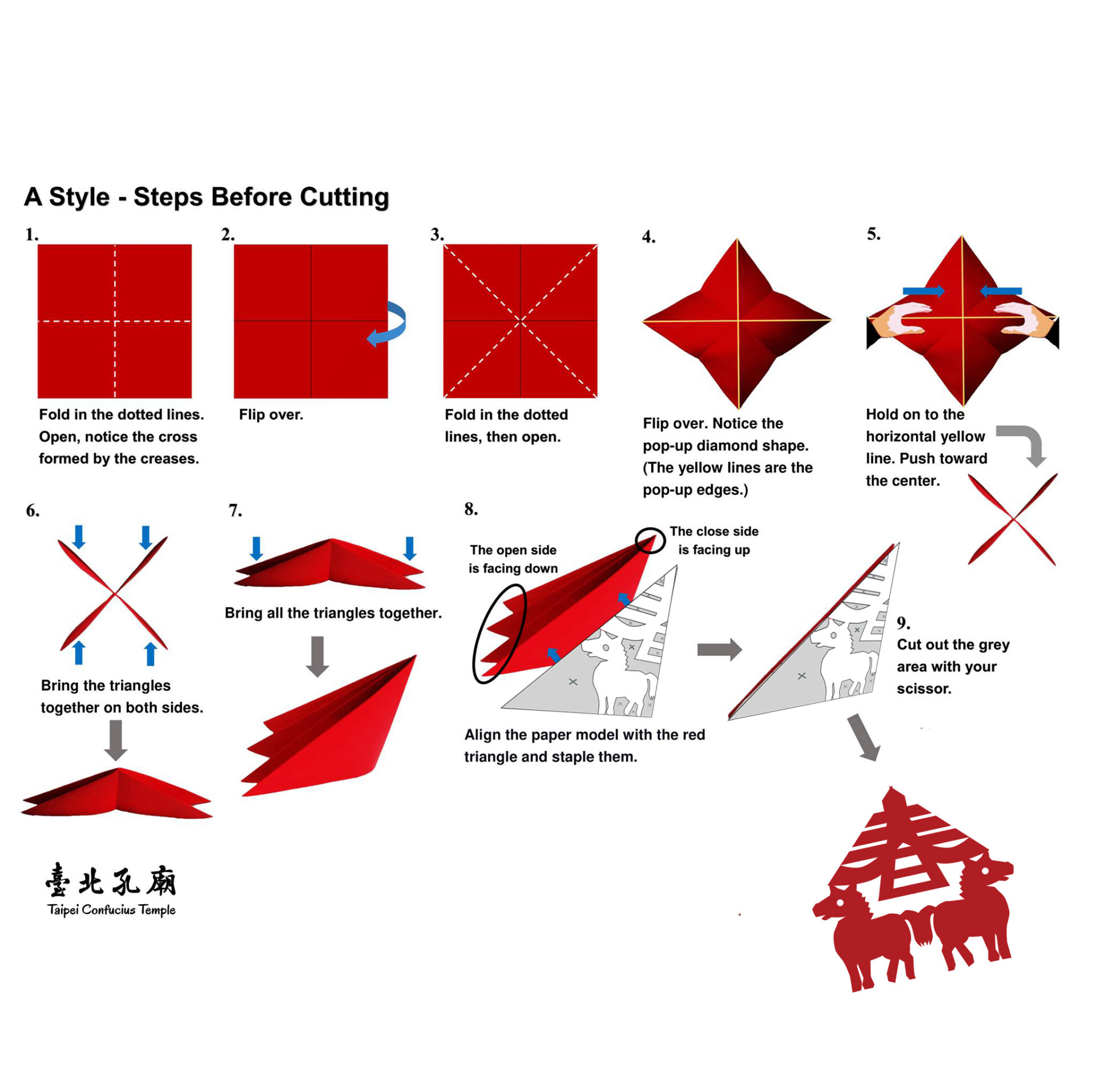 A Style - Steps Before Cutting

1.
Fold in the dotted lines. Open, notice the cross formed by the creases.

2.
Flip over.

3.
Fold in the dotted lines, then open.

4.
Flip over. Notice the pop-up diamond shape. (The yellow lines are the pop-up edges.)

5.
Hold on to the horizontal yellow line. Push toward the center.

6.
Bring the triangles together on both sides.

7.
Bring all the triangles together.

8.
The open side is facing down

The close side is facing up

Align the paper model with the red triangle and staple them.

9.
Cut out the grey area with your scissor.

臺北孔廟
Taipei Confucius Temple